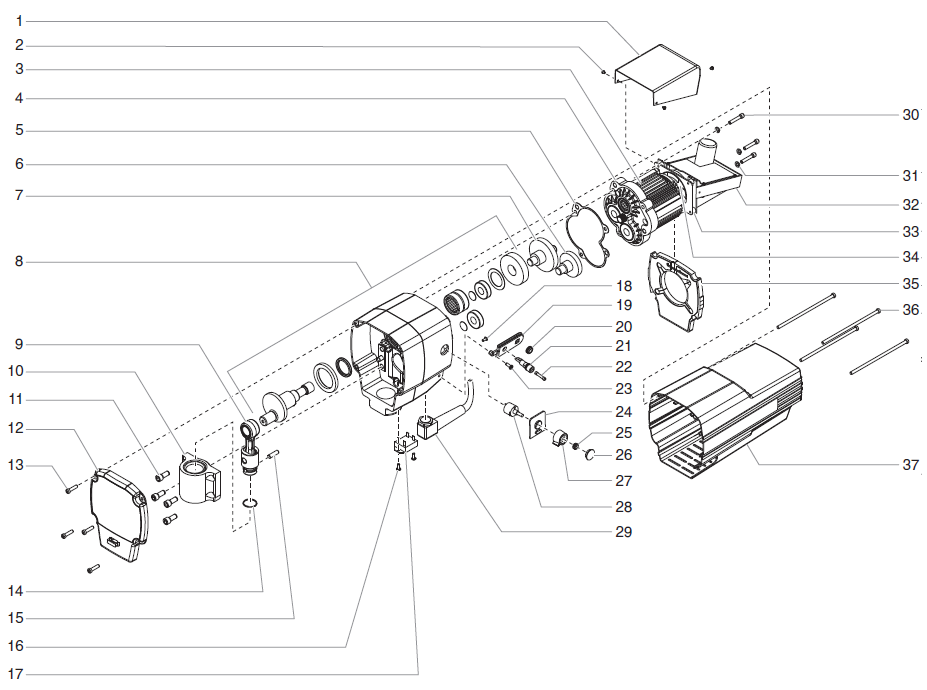 1
2
3
4
5
6
7
8
9
10
11
12
13
14
15
16
17
18
19
20
21
22
23
24
25
26
27
28
29
30
31
32
33
34
35
36
37